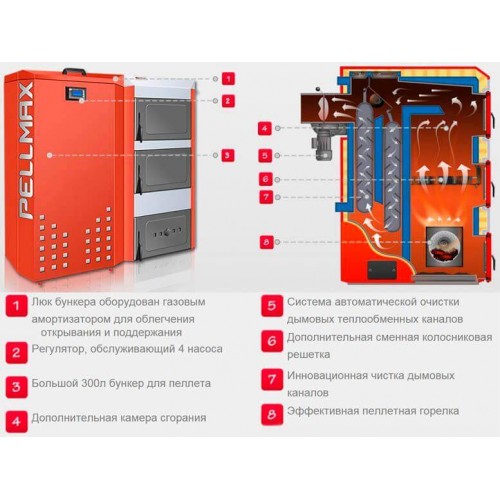 PELLMAX

1

2

3

4

5

6

7

8

1 Люк бункера оборудован газовым амортизатором для облегчения открывания и поддержания

2 Регулятор, обслуживающий 4 насоса

3 Большой 300л бункер для пеллета

4 Дополнительная камера сгорания

5 Система автоматической очистки дымовых теплообменных каналов

6 Дополнительная сменная колосниковая решетка

7 Инновационная чистка дымовых каналов

8 Эффективная пеллетная горелка